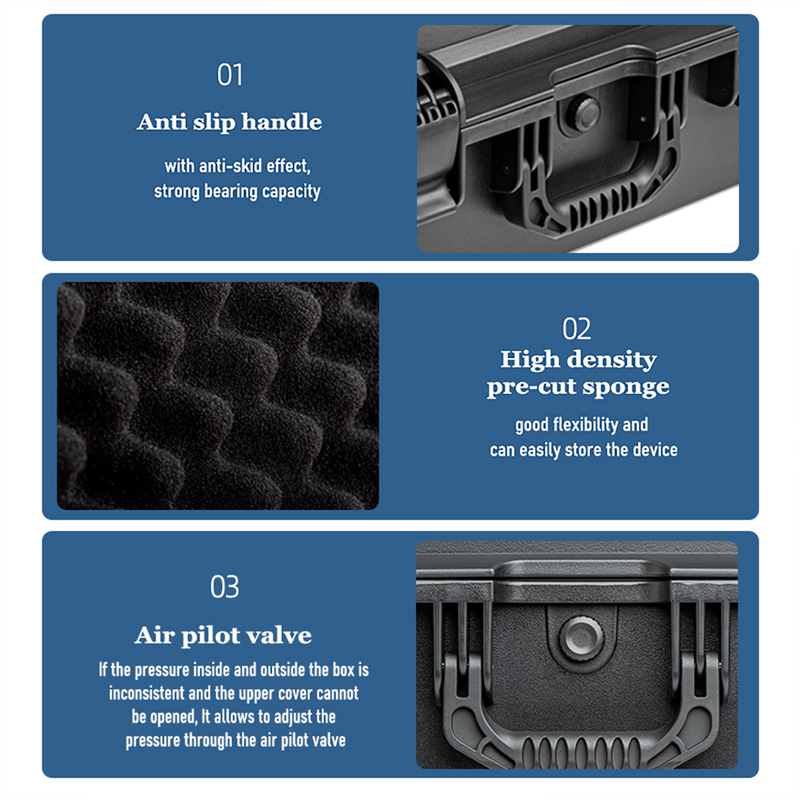 01

Anti slip handle

with anti-skid effect, strong bearing capacity

02

High density pre-cut sponge

good flexibility and can easily store the device

03

Air pilot valve

If the pressure inside and outside the box is inconsistent and the upper cover cannot be opened, It allows to adjust the pressure through the air pilot valve