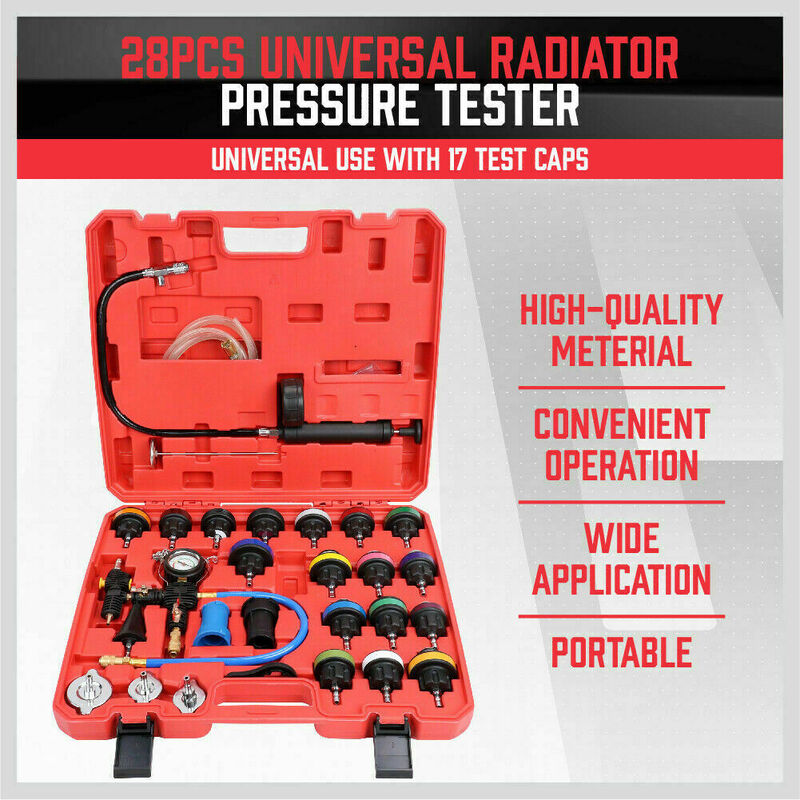 28PCS UNIVERSAL RADIATOR PRESSURE TESTER

UNIVERSAL USE WITH 17 TEST CAPS

HIGH-QUALITY METERIAL

CONVENIENT OPERATION

WIDE APPLICATION

PORTABLE