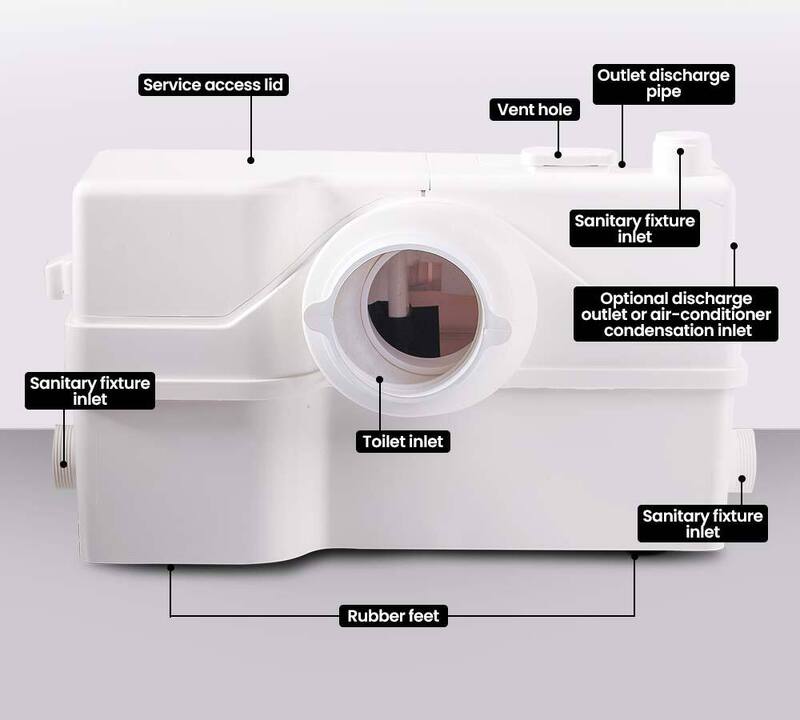 Service access lid

Vent hole

Outlet discharge pipe

Sanitary fixture inlet

Optional discharge outlet or air-conditioner condensation inlet

Sanitary fixture inlet

Toilet inlet

Sanitary fixture inlet

Rubber feet