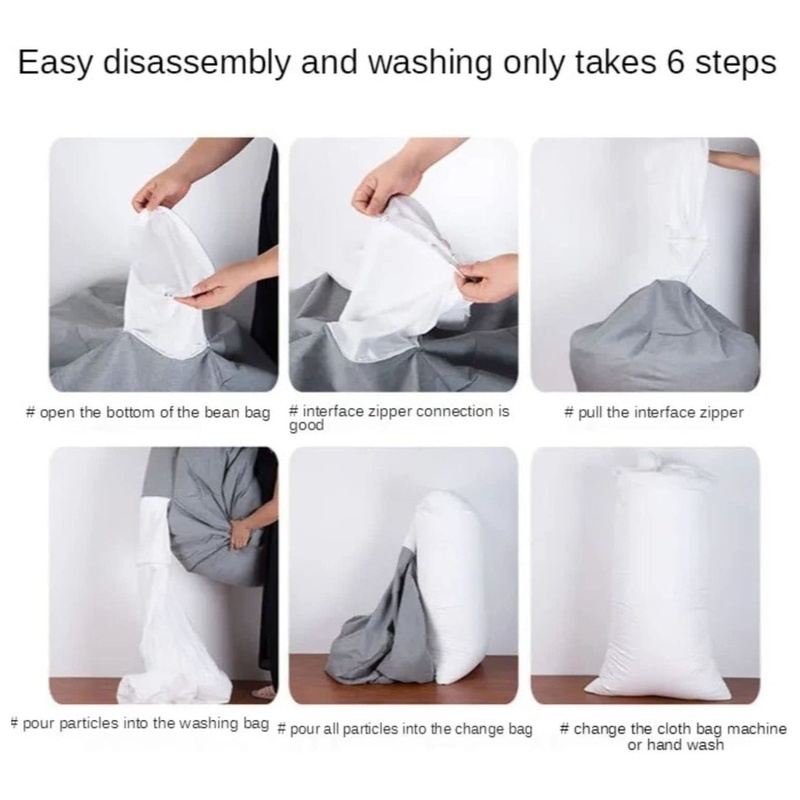 Easy disassembly and washing only takes 6 steps

# open the bottom of the bean bag

# interface zipper connection is good

# pull the interface zipper

# pour particles into the washing bag

# pour all particles into the change bag

# change the cloth bag machine or hand wash