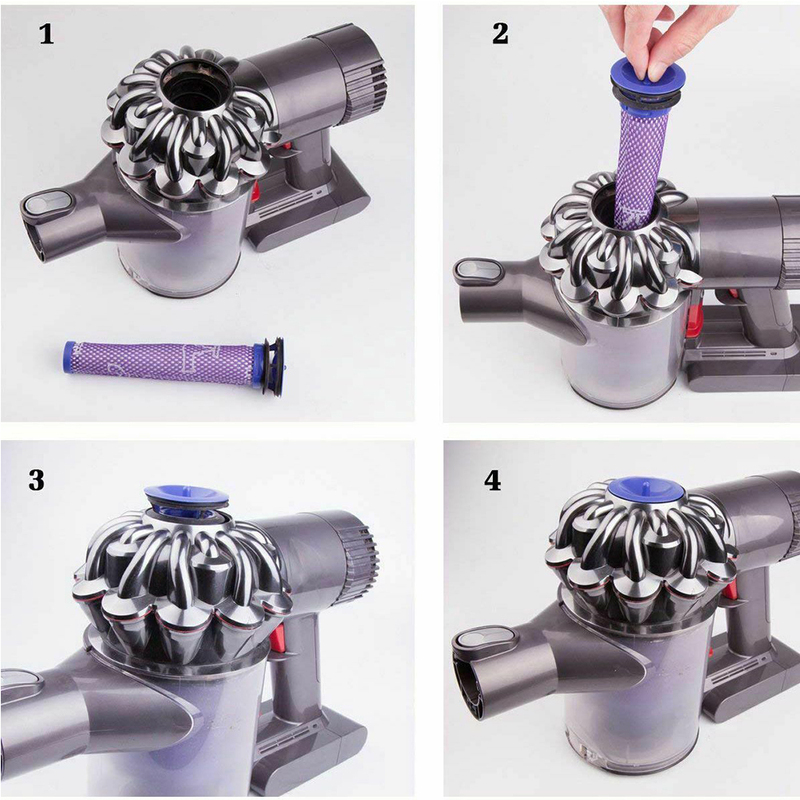 1

2

3

4