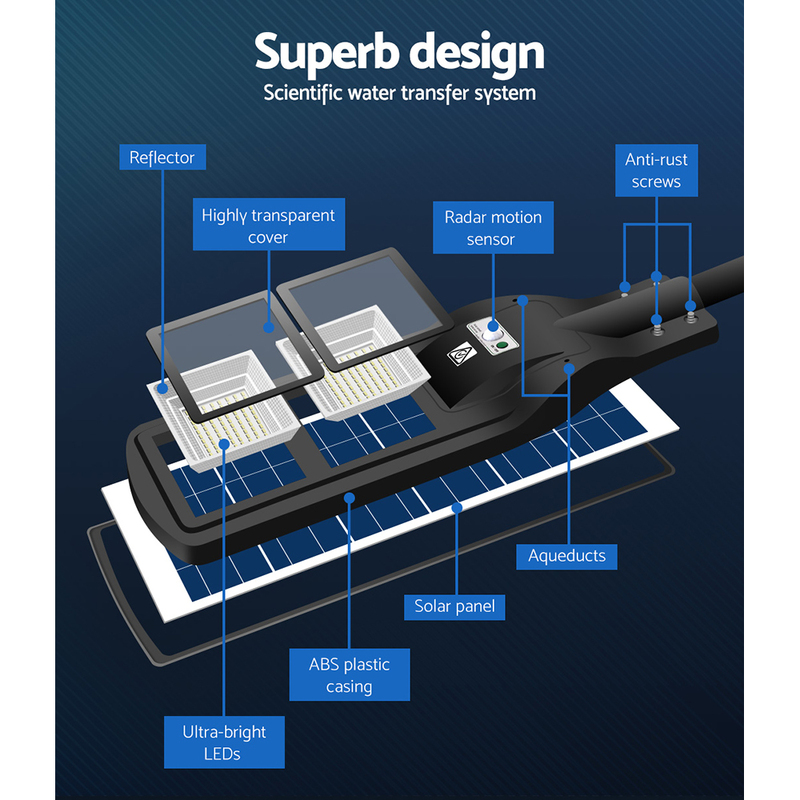 Superb design
Scientific water transfer system

Reflector

Highly transparent cover

Radar motion sensor

Anti-rust screws

Aqueducts

Solar panel

ABS plastic casing

Ultra-bright LEDs