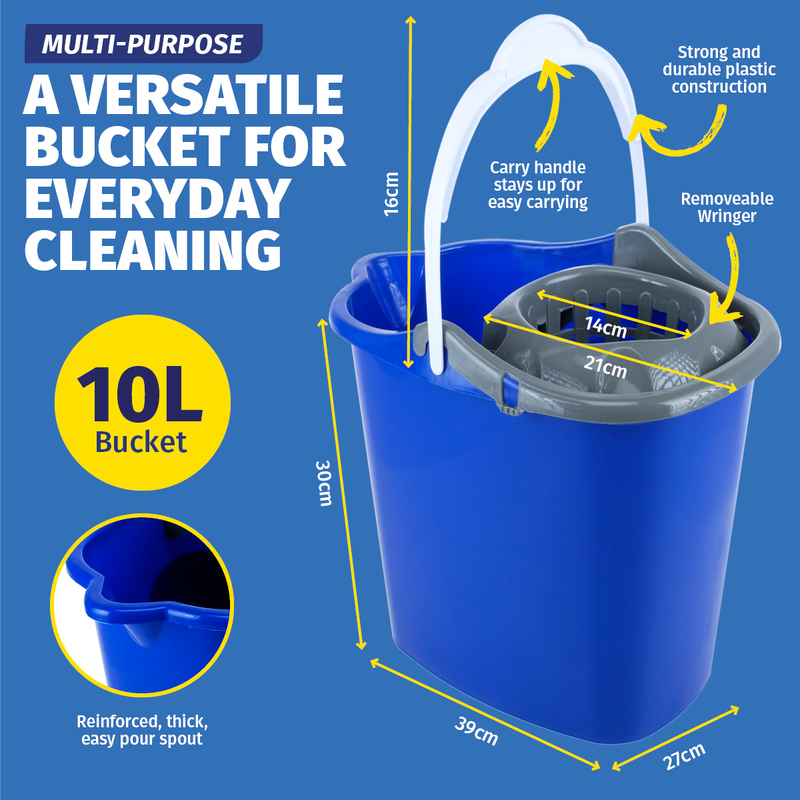 MULTI-PURPOSE

A VERSATILE BUCKET FOR EVERYDAY CLEANING

10L Bucket

Reinforced, thick, easy pour spout

16cm

Carry handle stays up for easy carrying

Strong and durable plastic construction

Removeable Wringer

14cm

21cm

30cm

39cm

27cm