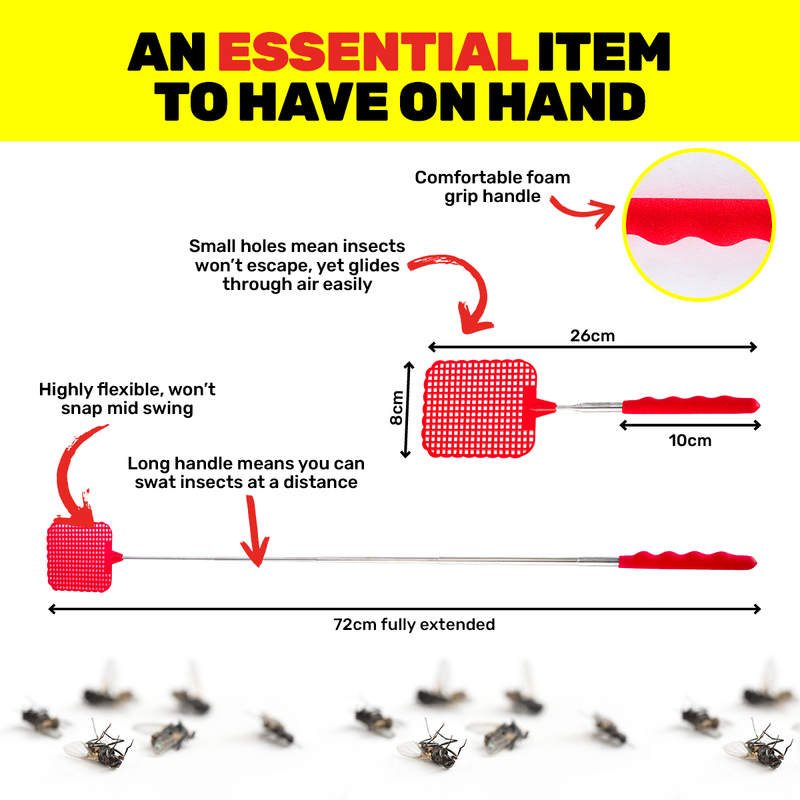 AN ESSENTIAL ITEM TO HAVE ON HAND

Comfortable foam grip handle

Small holes mean insects won't escape, yet glides through air easily

26cm

8cm

10cm

Highly flexible, won't snap mid swing

Long handle means you can swat insects at a distance

72cm fully extended