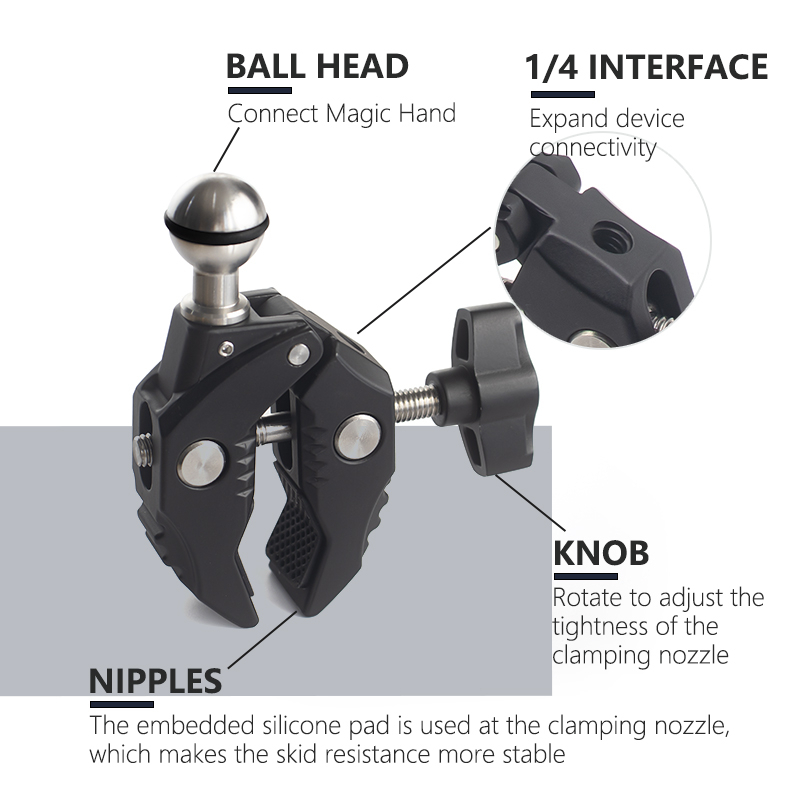 BALL HEAD
Connect Magic Hand

1/4 INTERFACE
Expand device connectivity

KNOB
Rotate to adjust the tightness of the clamping nozzle

NIPPLES
The embedded silicone pad is used at the clamping nozzle, which makes the skid resistance more stable