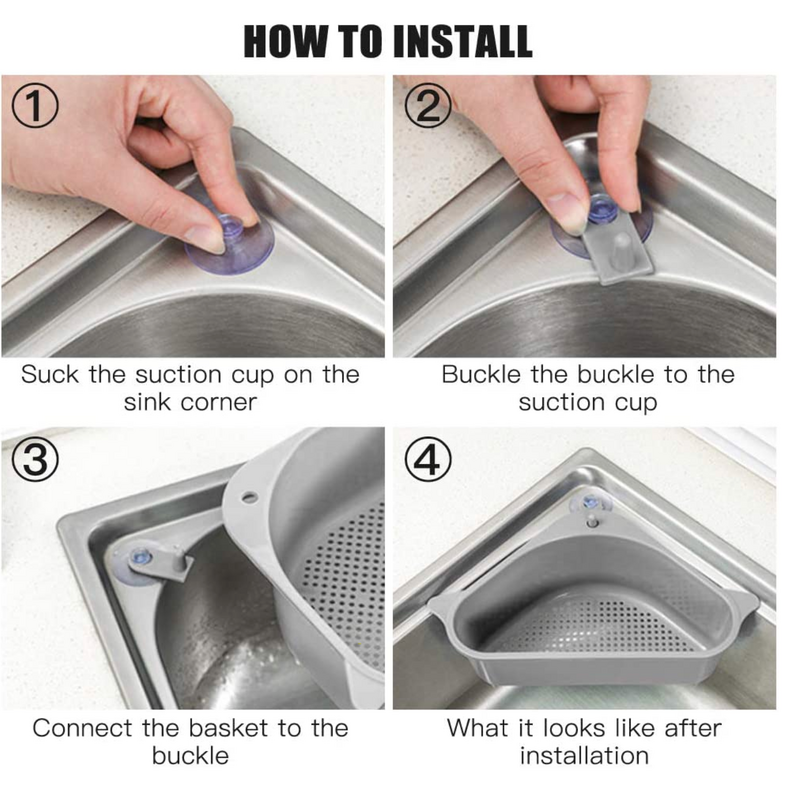 HOW TO INSTALL

①

Suck the suction cup on the sink corner

②

Buckle the buckle to the suction cup

③

Connect the basket to the buckle

④

What it looks like after installation