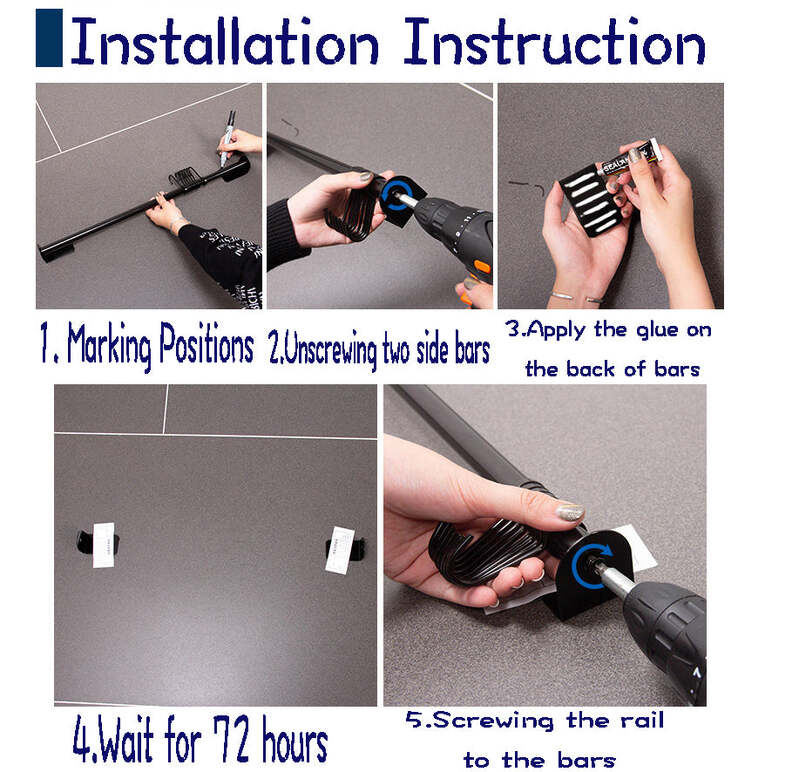 Installation Instruction

1. Marking Positions

2.Unscrewing two side bars

3.Apply the glue on the back of bars

4.Wait for 72 hours

5.Screwing the rail to the bars