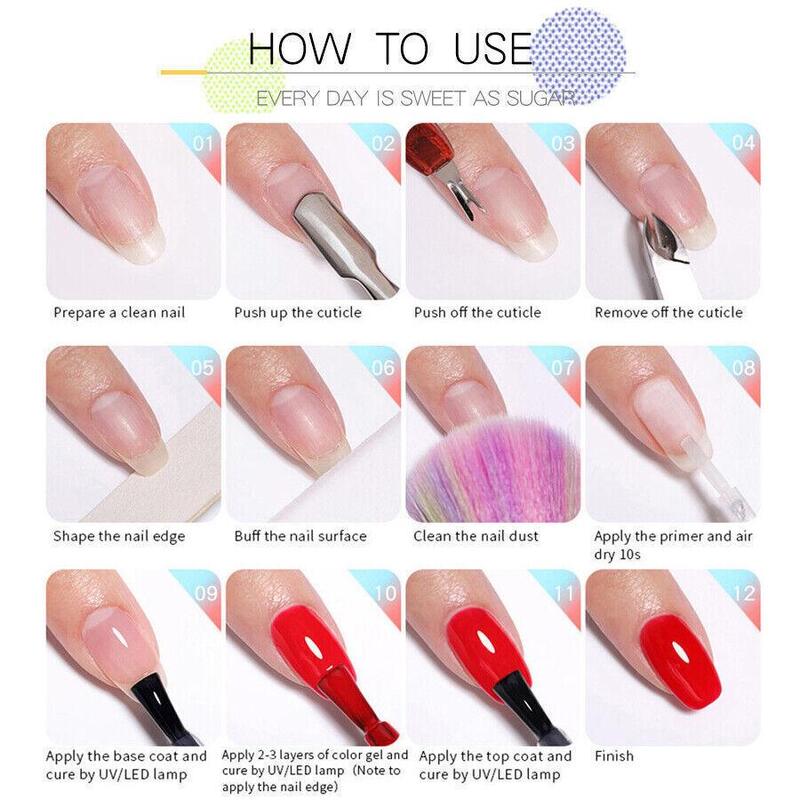 HOW TO USE

EVERY DAY IS SWEET AS SUGAR

01
Prepare a clean nail

02
Push up the cuticle

03
Push off the cuticle

04
Remove off the cuticle

05
Shape the nail edge

06
Buff the nail surface

07
Clean the nail dust

08
Apply the primer and air dry 10s

09
Apply the base coat and cure by UV/LED lamp

10
Apply 2-3 layers of color gel and cure by UV/LED lamp (Note to apply the nail edge)

11
Apply the top coat and cure by UV/LED lamp

12
Finish