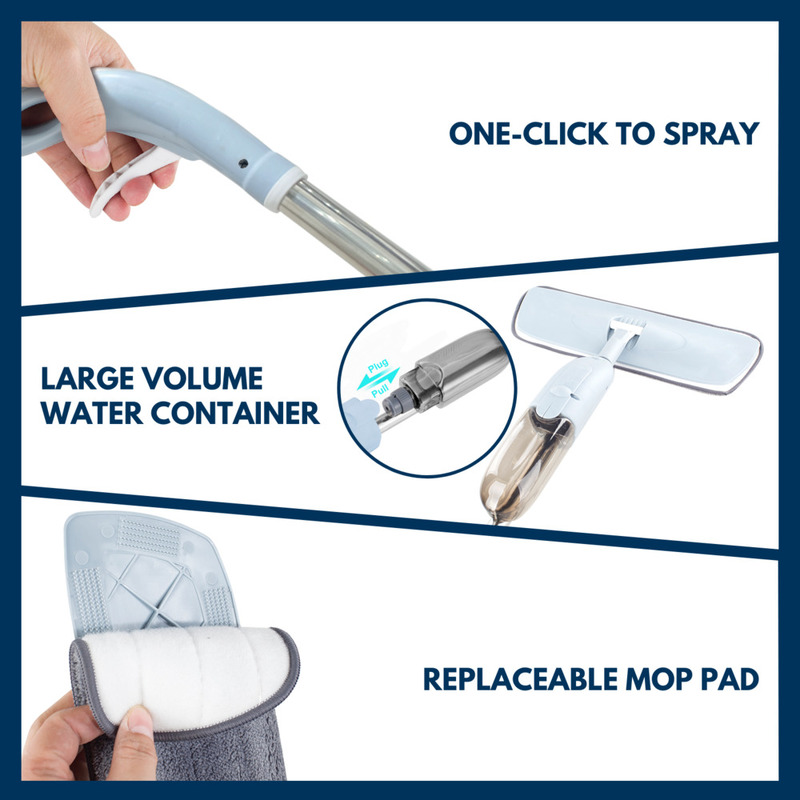 ONE-CLICK TO SPRAY

LARGE VOLUME WATER CONTAINER

Plug
Pull

REPLACEABLE MOP PAD