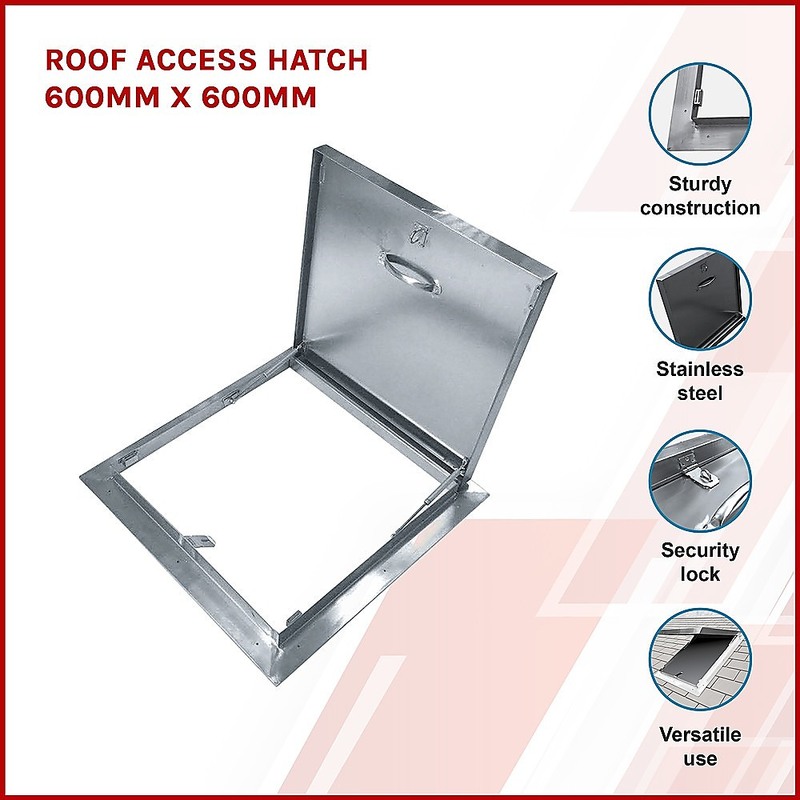 ROOF ACCESS HATCH
600MM X 600MM

Sturdy construction

Stainless steel

Security lock

Versatile use