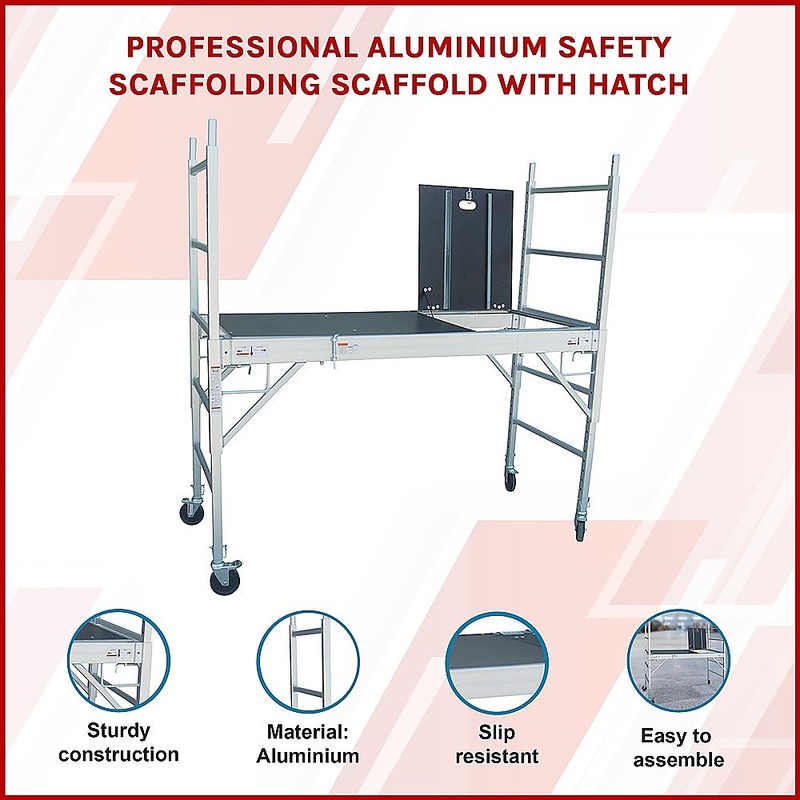 PROFESSIONAL ALUMINIUM SAFETY SCAFFOLDING SCAFFOLD WITH HATCH

Sturdy construction

Material: Aluminium

Slip resistant

Easy to assemble