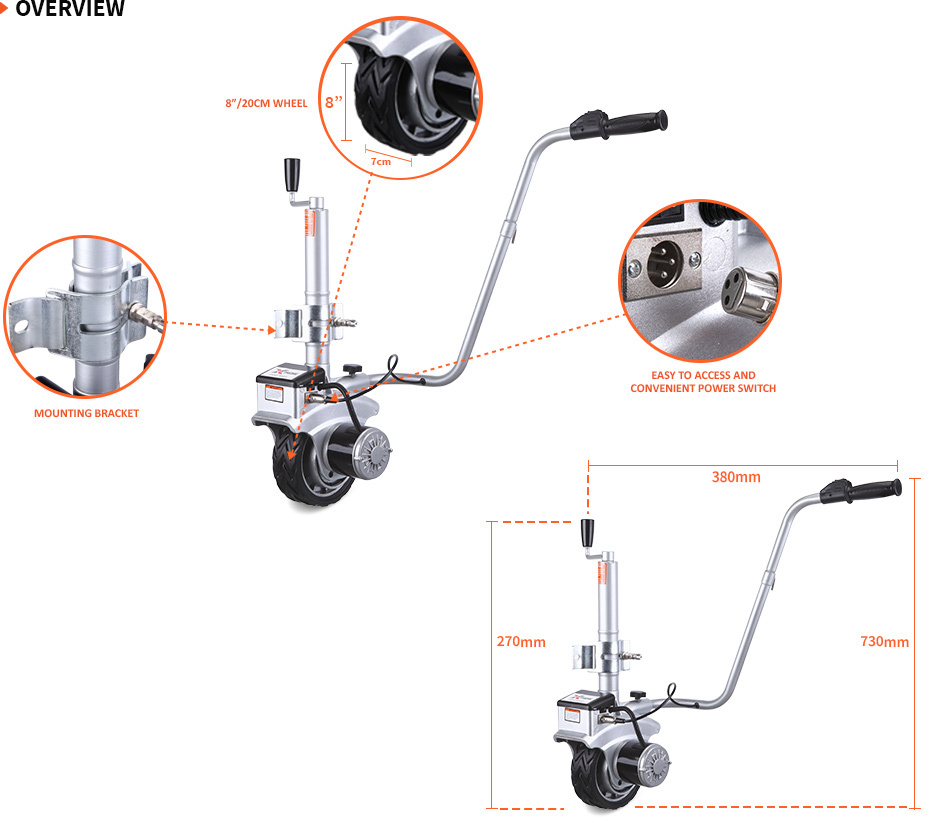 OVERVIEW

8"/20CM WHEEL

8"

7cm

MOUNTING BRACKET

EASY TO ACCESS AND CONVENIENT POWER SWITCH

380mm

270mm

730mm