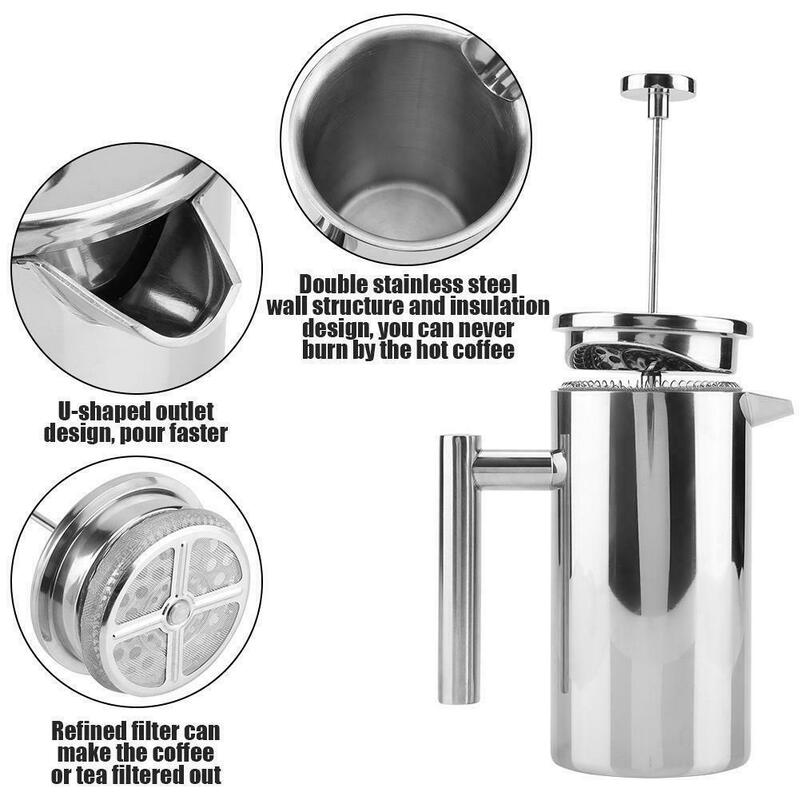 Double stainless steel wall structure and insulation design, you can never burn by the hot coffee

U-shaped outlet design, pour faster

Refined filter can make the coffee or tea filtered out