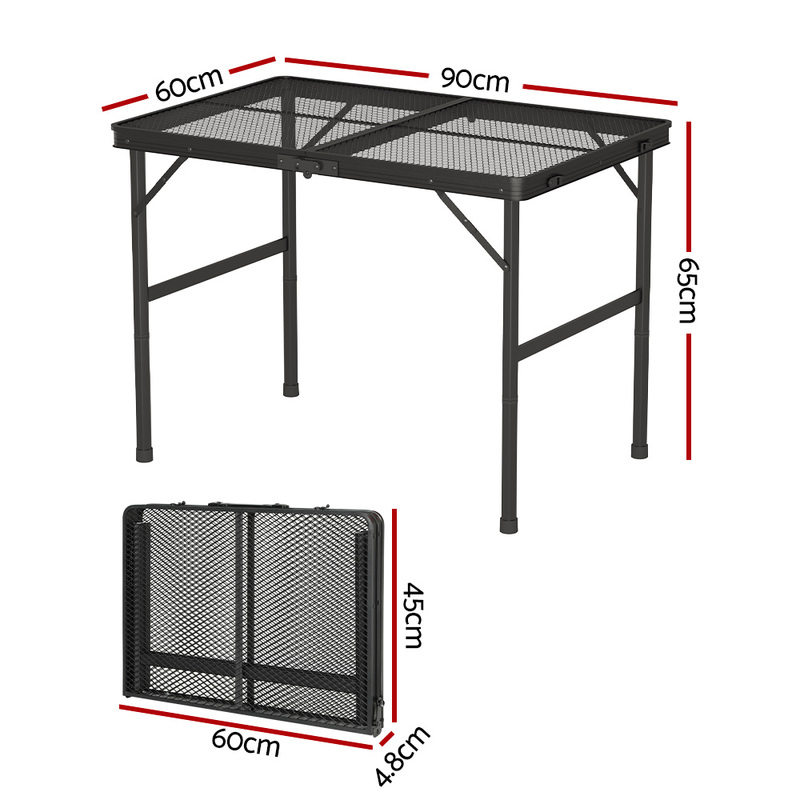 60cm
90cm
65cm
45cm
60cm
4.8cm