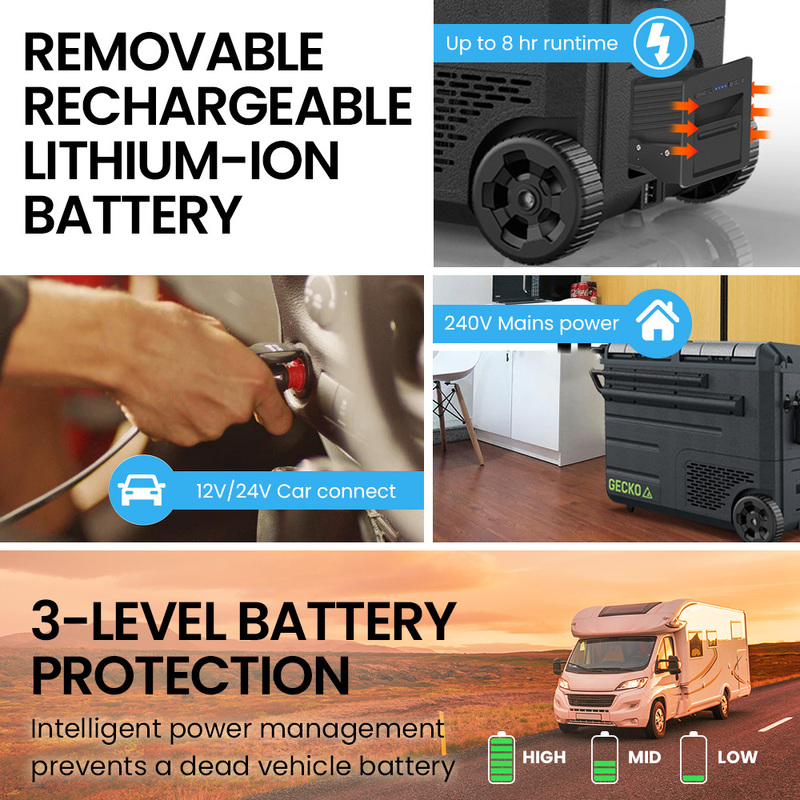 REMOVABLE RECHARGEABLE LITHIUM-ION BATTERY

Up to 8 hr runtime

12V/24V Car connect

240V Mains power

GECKO

3-LEVEL BATTERY PROTECTION

Intelligent power management prevents a dead vehicle battery

HIGH

MID

LOW