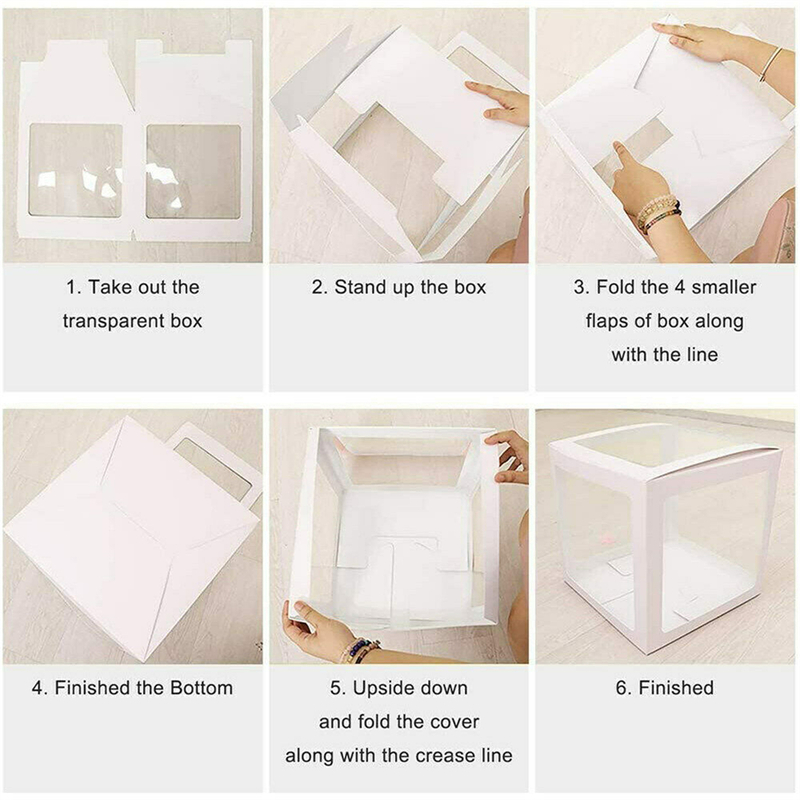 1. Take out the transparent box

2. Stand up the box

3. Fold the 4 smaller flaps of box along with the line

4. Finished the Bottom

5. Upside down and fold the cover along with the crease line

6. Finished