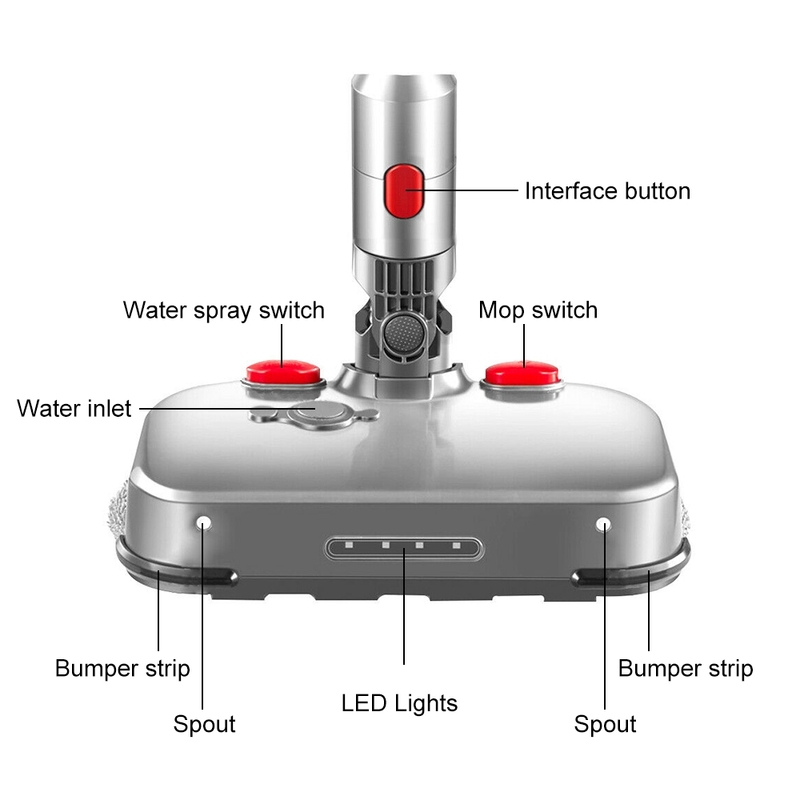 Interface button

Water spray switch

Mop switch

Water inlet

Bumper strip

Spout

LED Lights

Spout

Bumper strip