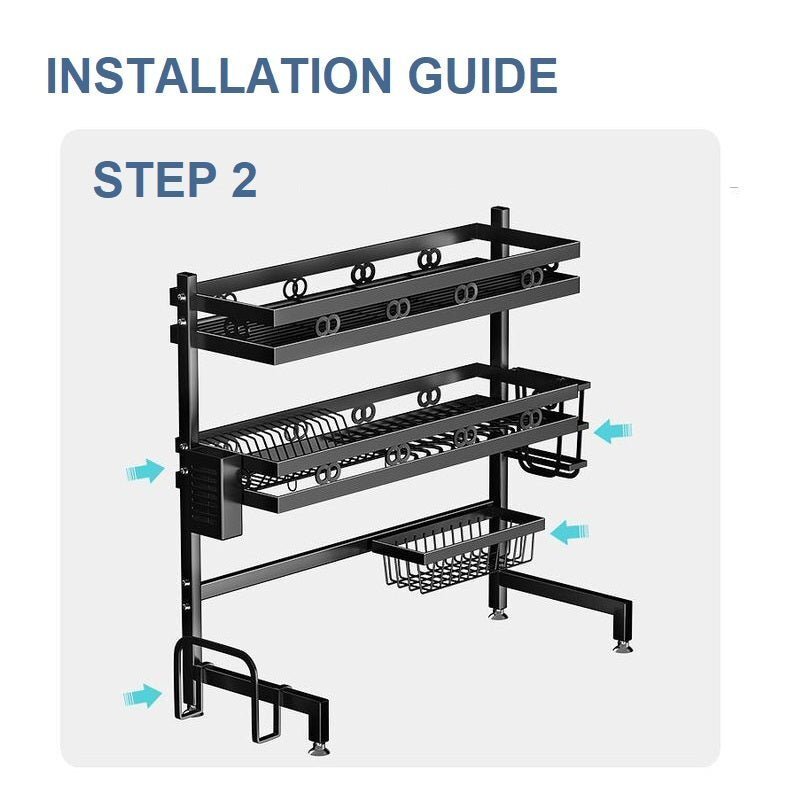 INSTALLATION GUIDE

STEP 2