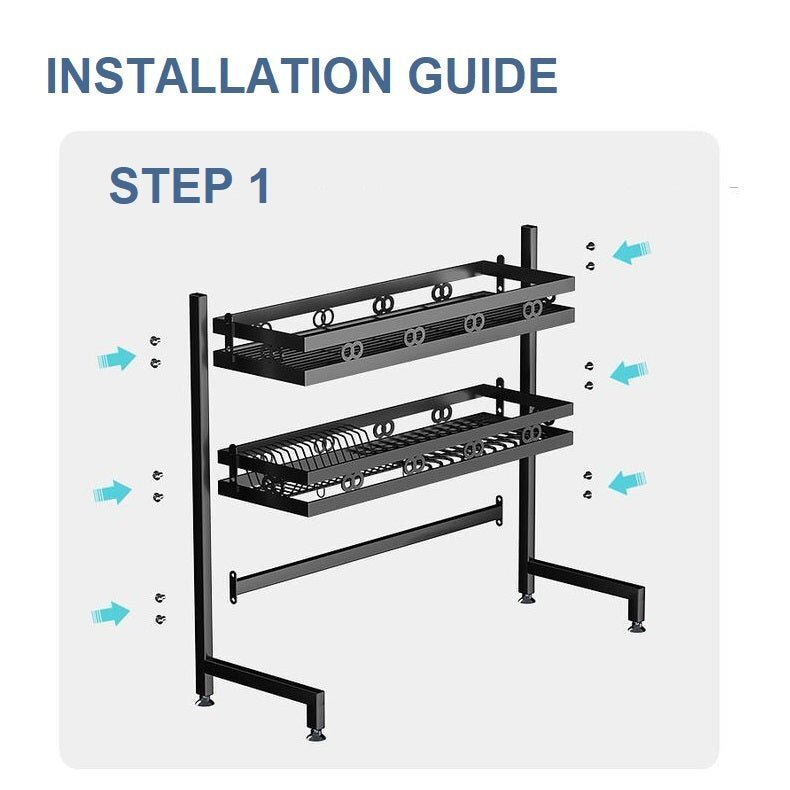 INSTALLATION GUIDE

STEP 1