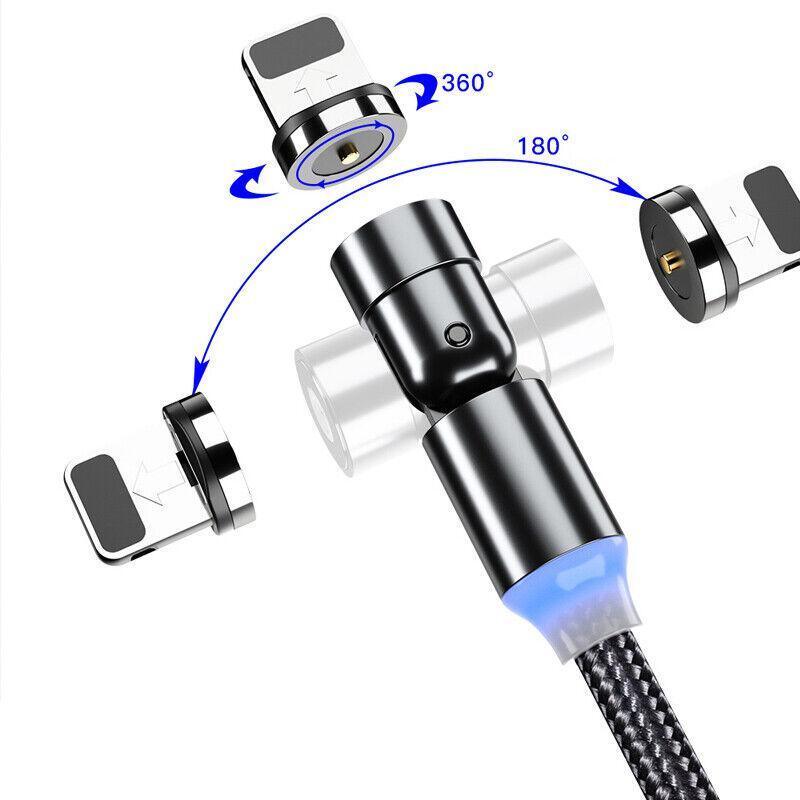 360°

180°