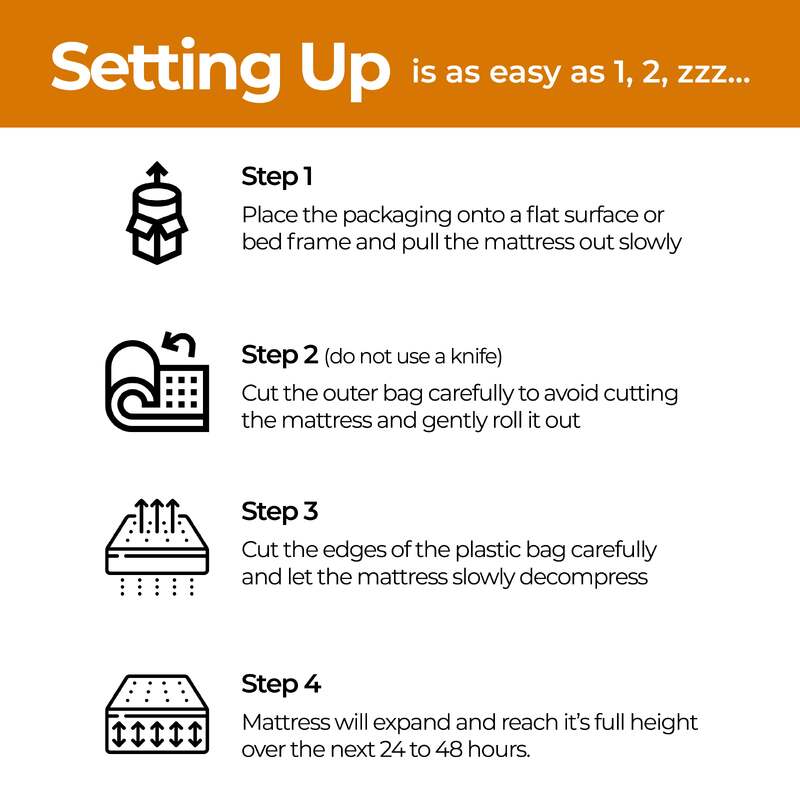 Setting Up is as easy as 1, 2, zzz...

Step 1
Place the packaging onto a flat surface or bed frame and pull the mattress out slowly

Step 2 (do not use a knife)
Cut the outer bag carefully to avoid cutting the mattress and gently roll it out

Step 3
Cut the edges of the plastic bag carefully and let the mattress slowly decompress

Step 4
Mattress will expand and reach it's full height over the next 24 to 48 hours.