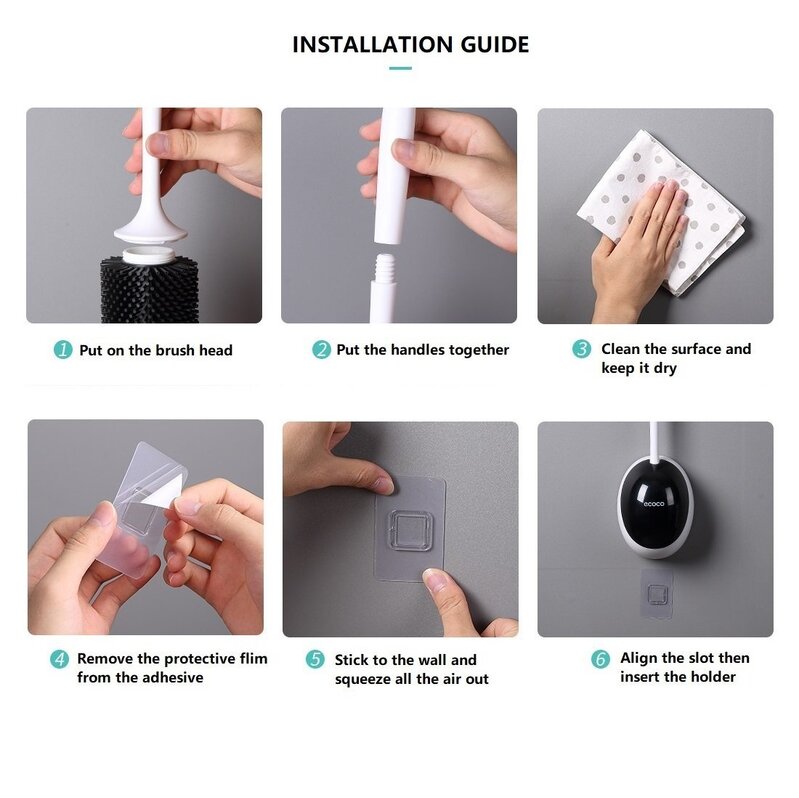 INSTALLATION GUIDE

1 Put on the brush head

2 Put the handles together

3 Clean the surface and keep it dry

4 Remove the protective flim from the adhesive

5 Stick to the wall and squeeze all the air out

ecoco

6 Align the slot then insert the holder