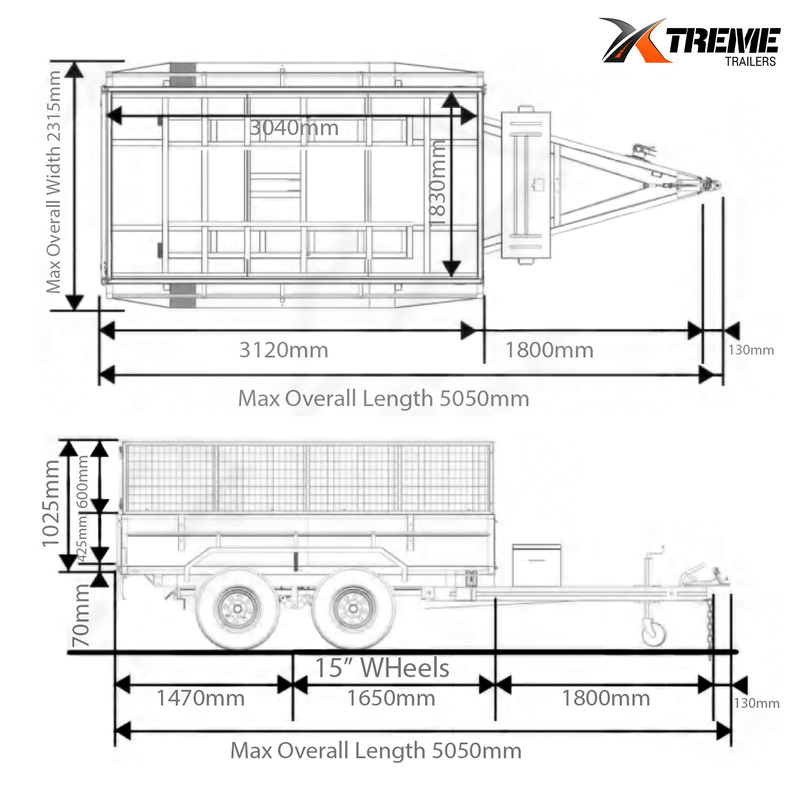 XTREME
TRAILERS

Max Overall Width 2315mm
3040mm
1830mm
3120mm
1800mm
130mm
Max Overall Length 5050mm

1025mm
600mm
425mm
70mm
15" WHeels
1470mm
1650mm
1800mm
130mm
Max Overall Length 5050mm