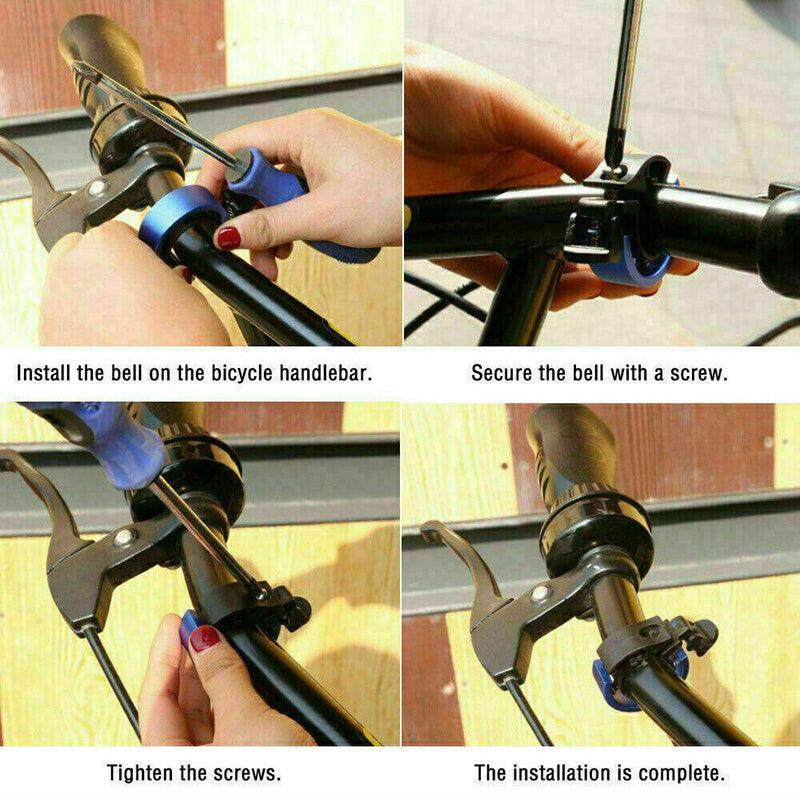 Install the bell on the bicycle handlebar.

Secure the bell with a screw.

Tighten the screws.

The installation is complete.