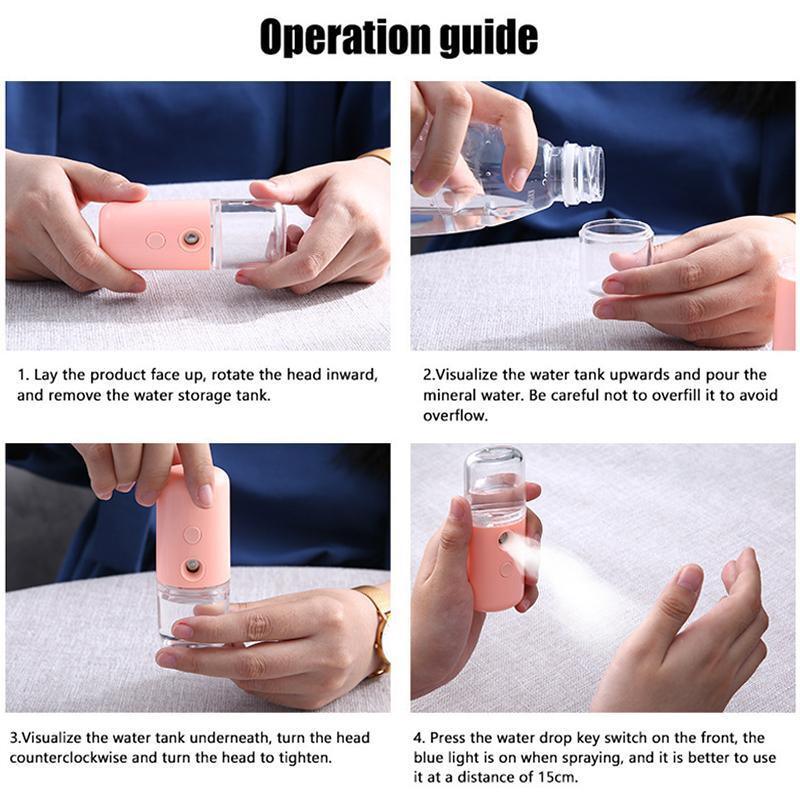 Operation guide

1. Lay the product face up, rotate the head inward, and remove the water storage tank.

2.Visualize the water tank upwards and pour the mineral water. Be careful not to overfill it to avoid overflow.

3.Visualize the water tank underneath, turn the head counterclockwise and turn the head to tighten.

4. Press the water drop key switch on the front, the blue light is on when spraying, and it is better to use it at a distance of 15cm.