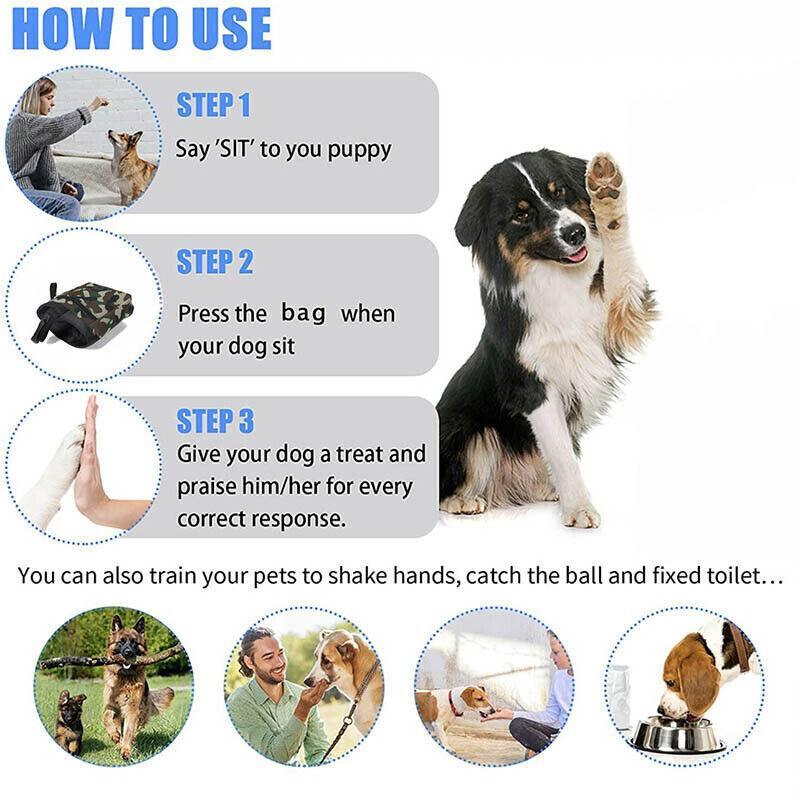 HOW TO USE

STEP 1
Say 'SIT' to you puppy

STEP 2
Press the bag when your dog sit

STEP 3
Give your dog a treat and praise him/her for every correct response.

You can also train your pets to shake hands, catch the ball and fixed toilet...