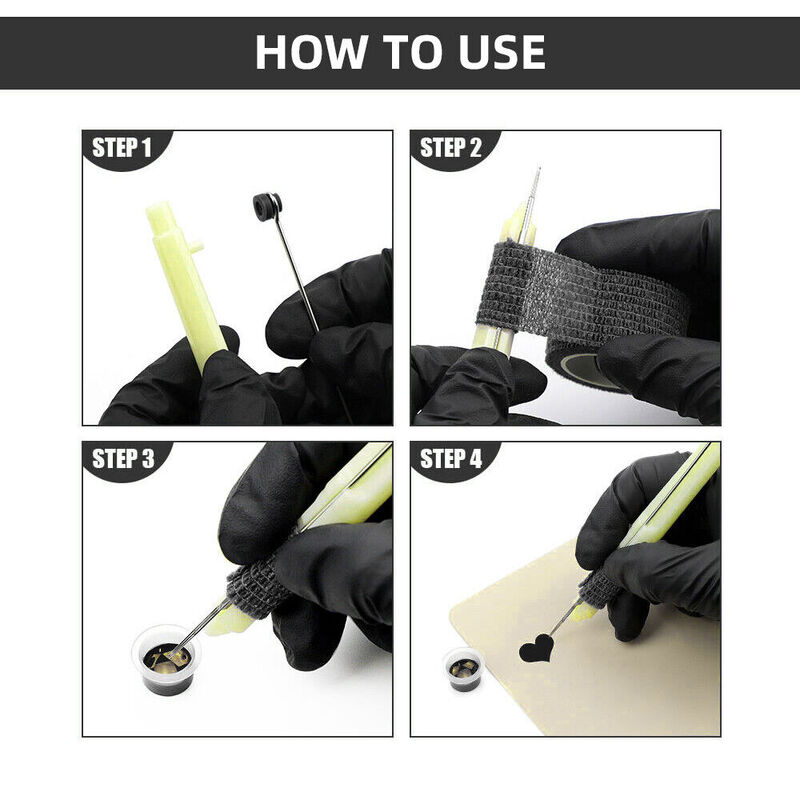 HOW TO USE

STEP 1

STEP 2

STEP 3

STEP 4