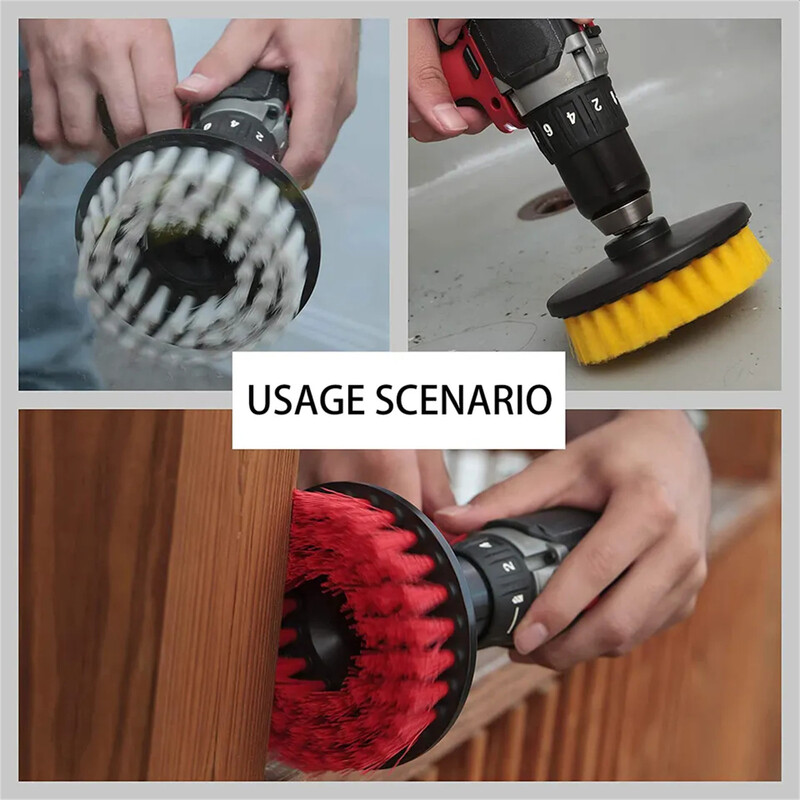 USAGE SCENARIO