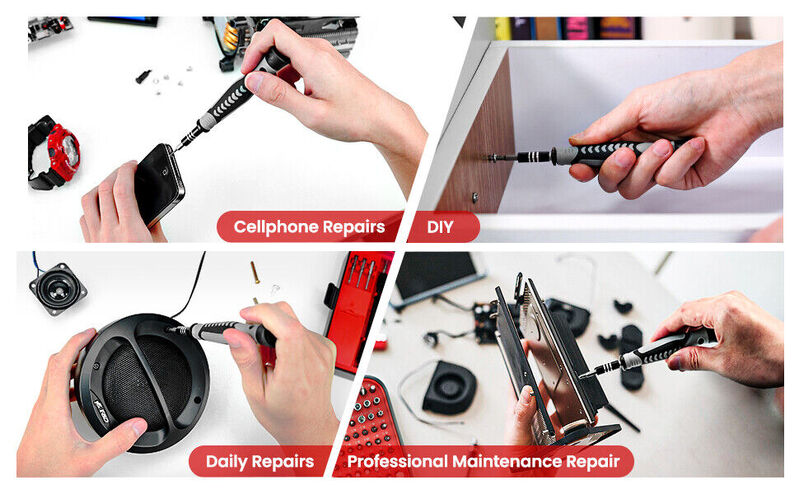 Cellphone Repairs

DIY

Daily Repairs

Professional Maintenance Repair