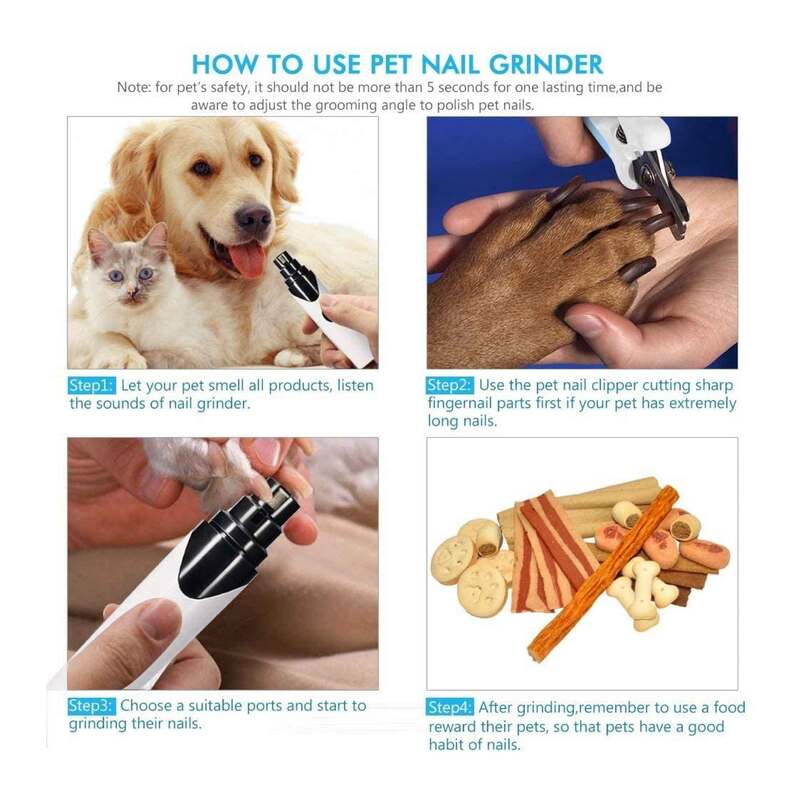 HOW TO USE PET NAIL GRINDER

Note: for pet's safety, it should not be more than 5 seconds for one lasting time,and be aware to adjust the grooming angle to polish pet nails.

Step1: Let your pet smell all products, listen the sounds of nail grinder.

Step2: Use the pet nail clipper cutting sharp fingernail parts first if your pet has extremely long nails.

Step3: Choose a suitable ports and start to grinding their nails.

Step4: After grinding,remember to use a food reward their pets, so that pets have a good habit of nails.