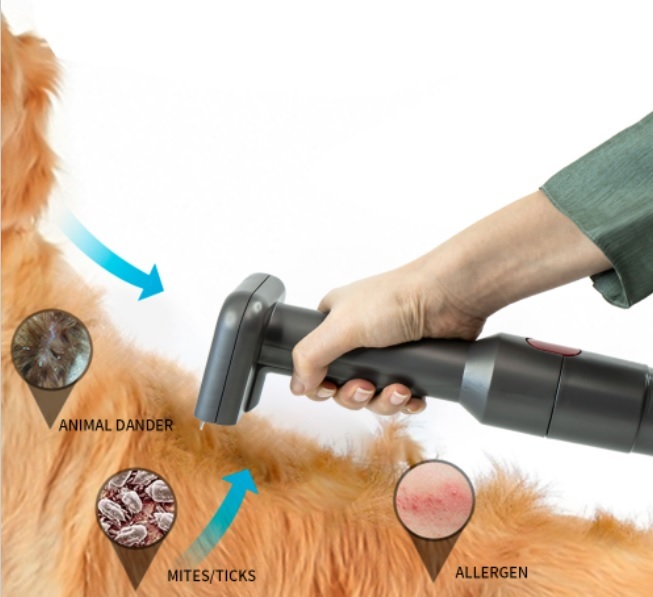 ANIMAL DANDER

MITES/TICKS

ALLERGEN